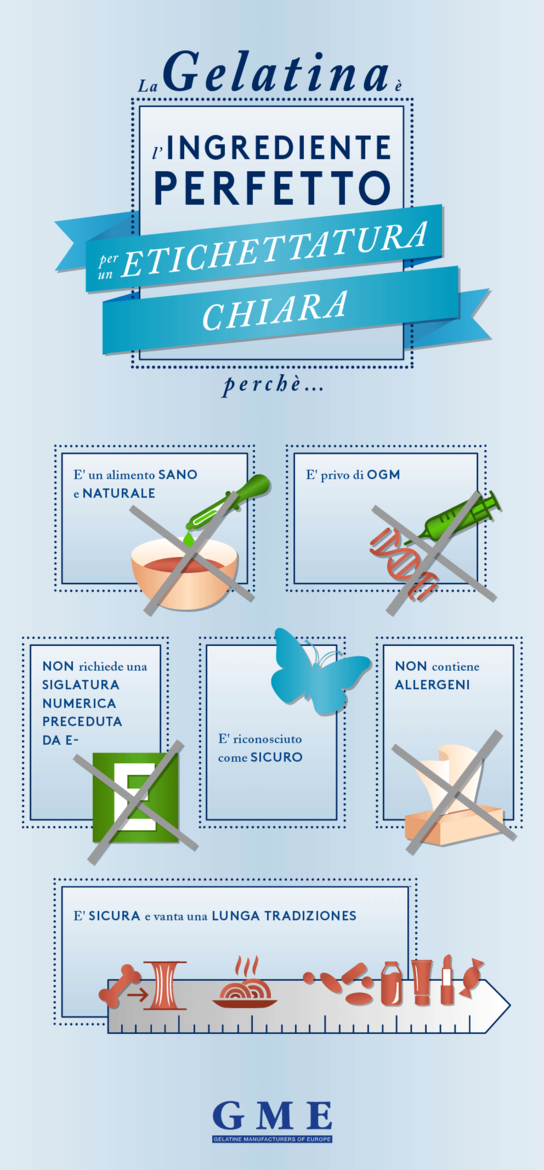 La Gelatina è

l'INGREDIENTE PERFETTO

per un ETICHETTATURA CHIARA

perchè...

E' un alimento SANO e NATURALE

E' privo di OGM

NON richiede una SIGLATURA NUMERICA PRECEDUTA DA E-

E

E' riconosciuto come SICURO

NON contiene ALLERGENI

E' SICURA e vanta una LUNGA TRADIZIONES

GME
GELATINE MANUFACTURERS OF EUROPE