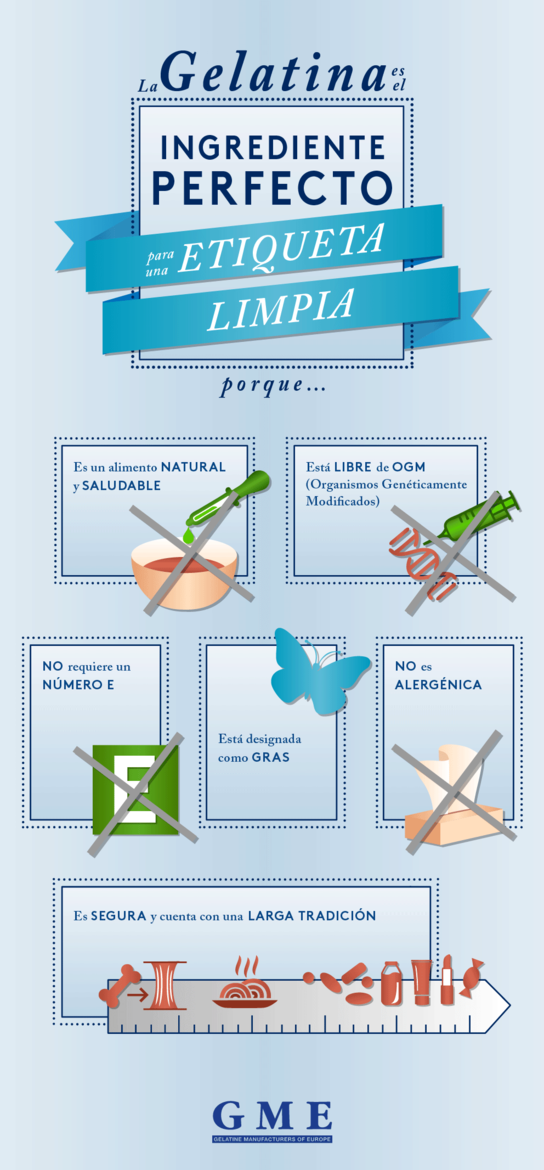 La Gelatina es el

INGREDIENTE PERFECTO

para una ETIQUETA LIMPIA

porque...

Es un alimento NATURAL y SALUDABLE

Está LIBRE de OGM (Organismos Genéticamente Modificados)

NO requiere un NÚMERO E

E

Está designada como GRAS

NO es ALERGÉNICA

Es SEGURA y cuenta con una LARGA TRADICIÓN

GME
GELATINE MANUFACTURERS OF EUROPE