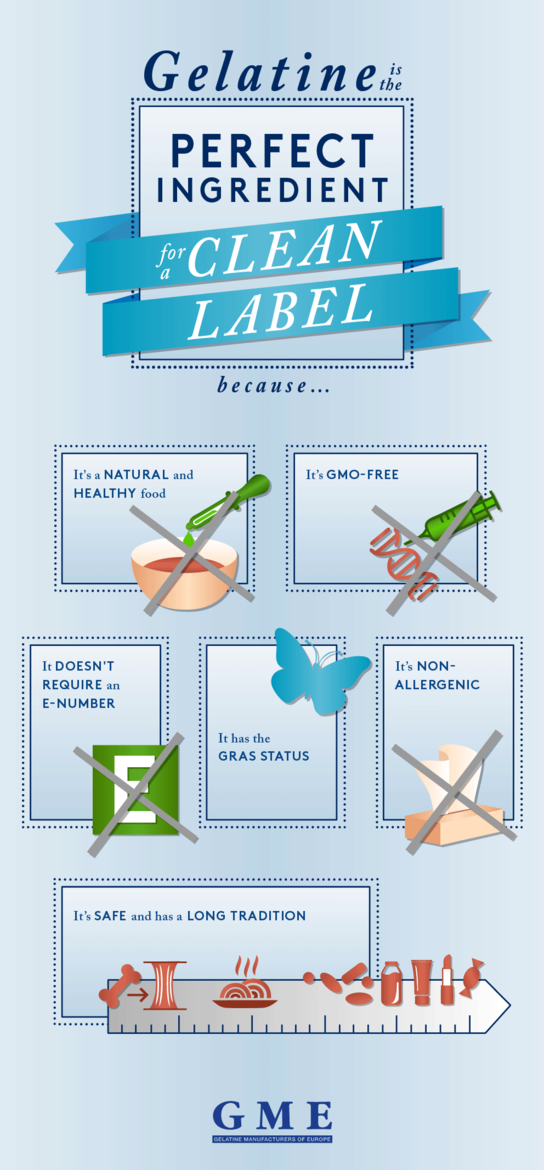 Gelatine is the

PERFECT INGREDIENT

for a CLEAN LABEL

because...

It's a NATURAL and HEALTHY food

It's GMO-FREE

It DOESN'T REQUIRE an E-NUMBER

E

It has the GRAS STATUS

It's NON-ALLERGENIC

It's SAFE and has a LONG TRADITION

GME

GELATINE MANUFACTURERS OF EUROPE